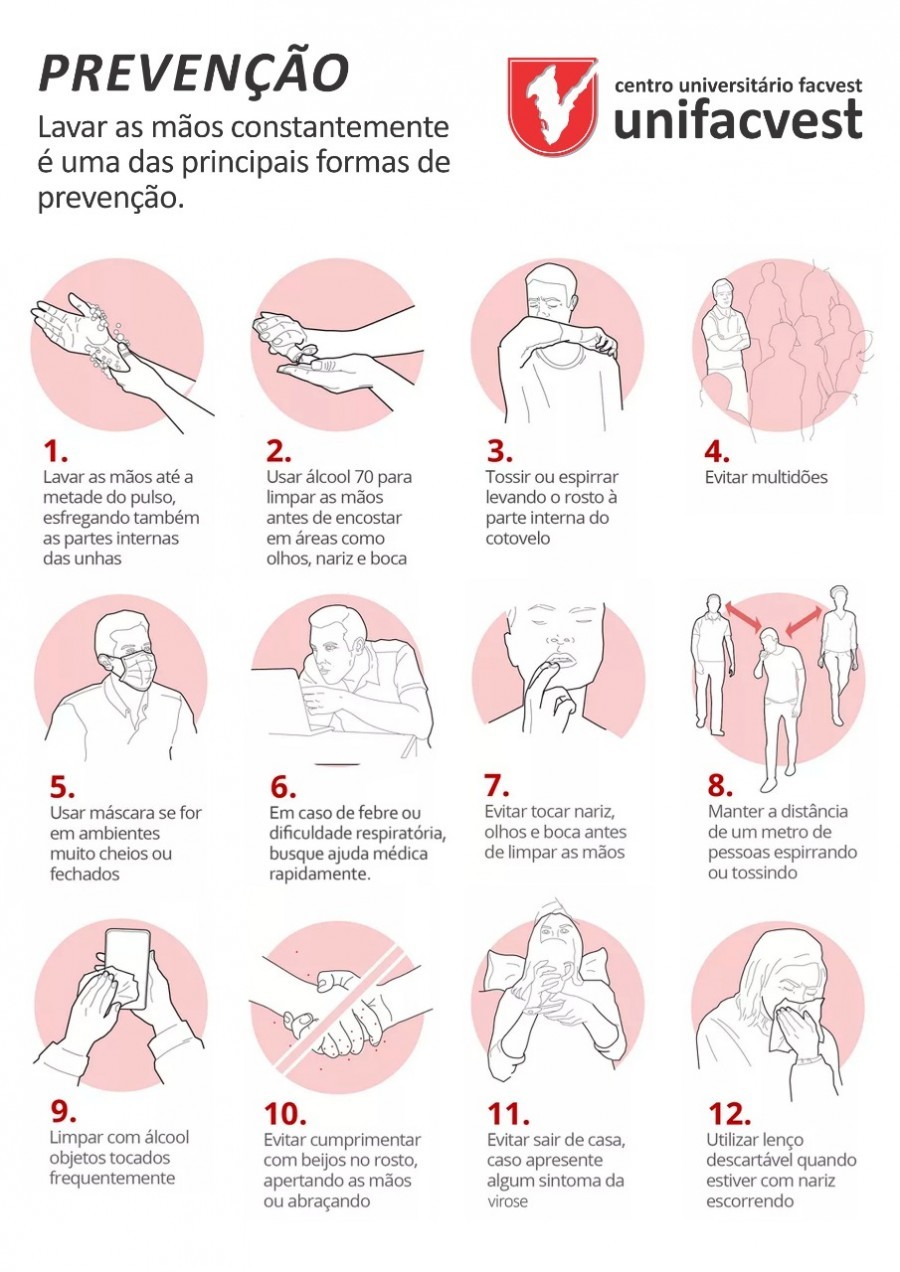 PREVENÇÃO

Lavar as mãos constantemente é uma das principais formas de prevenção.

centro universitário facvest
unifacvest

1.
Lavar as mãos até a metade do pulso, esfregando também as partes internas das unhas

2.
Usar álcool 70 para limpar as mãos antes de encostar em áreas como olhos, nariz e boca

3.
Tossir ou espirrar levando o rosto à parte interna do cotovelo

4.
Evitar multidões

5.
Usar máscara se for em ambientes muito cheios ou fechados

6.
Em caso de febre ou dificuldade respiratória, busque ajuda médica rapidamente.

7.
Evitar tocar nariz, olhos e boca antes de limpar as mãos

8.
Manter a distância de um metro de pessoas espirrando ou tossindo

9.
Limpar com álcool objetos tocados frequentemente

10.
Evitar cumprimentar com beijos no rosto, apertando as mãos ou abraçando

11.
Evitar sair de casa, caso apresente algum sintoma da virose

12.
Utilizar lenço descartável quando estiver com nariz escorrendo